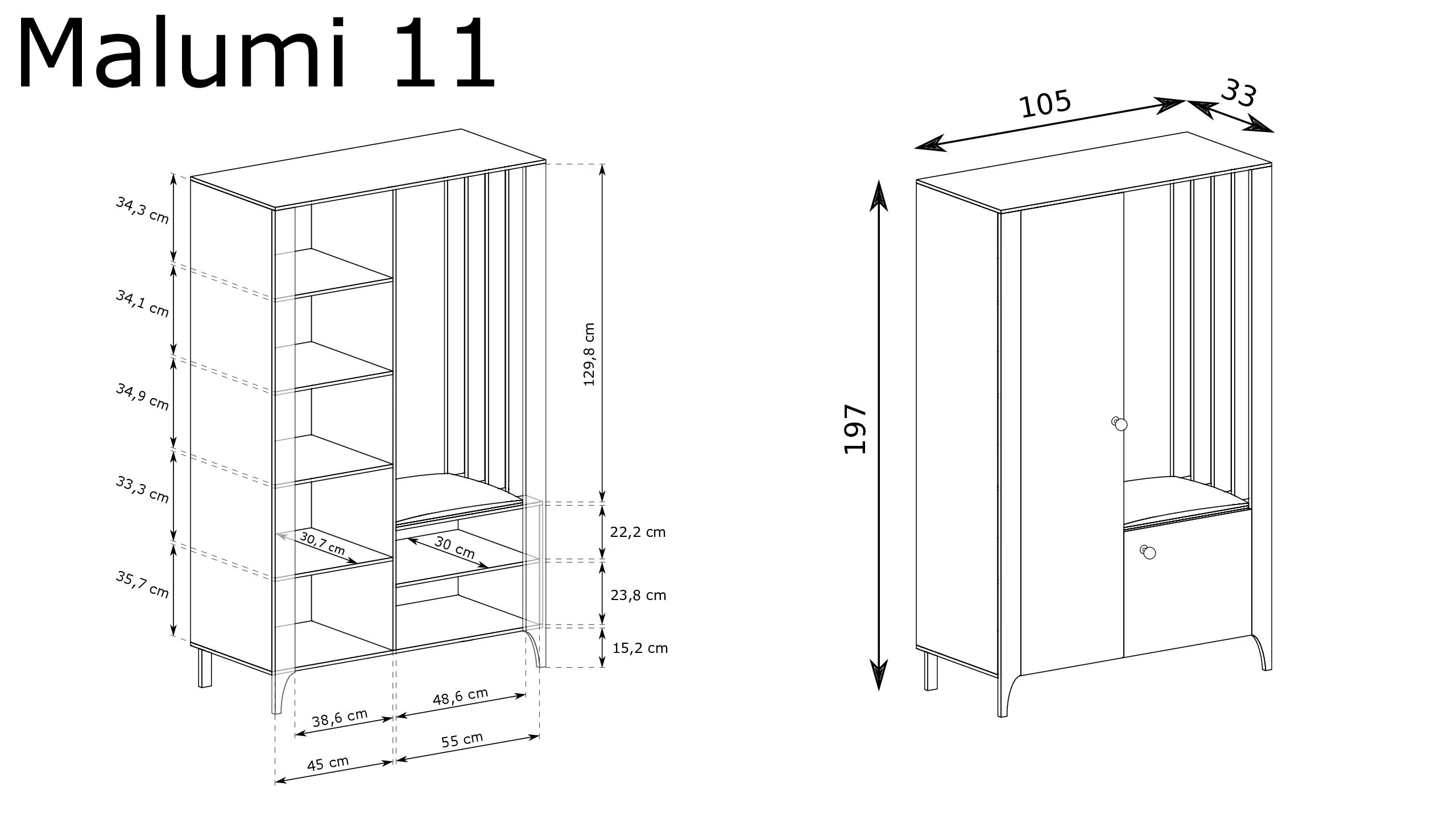 Malumi 11

34,3 cm
34,1 cm
34,9 cm
33,3 cm
35,7 cm
30,7 cm
30 cm
129,8 cm
22,2 cm
23,8 cm
15,2 cm
38,6 cm
48,6 cm
45 cm
55 cm

105
33
197