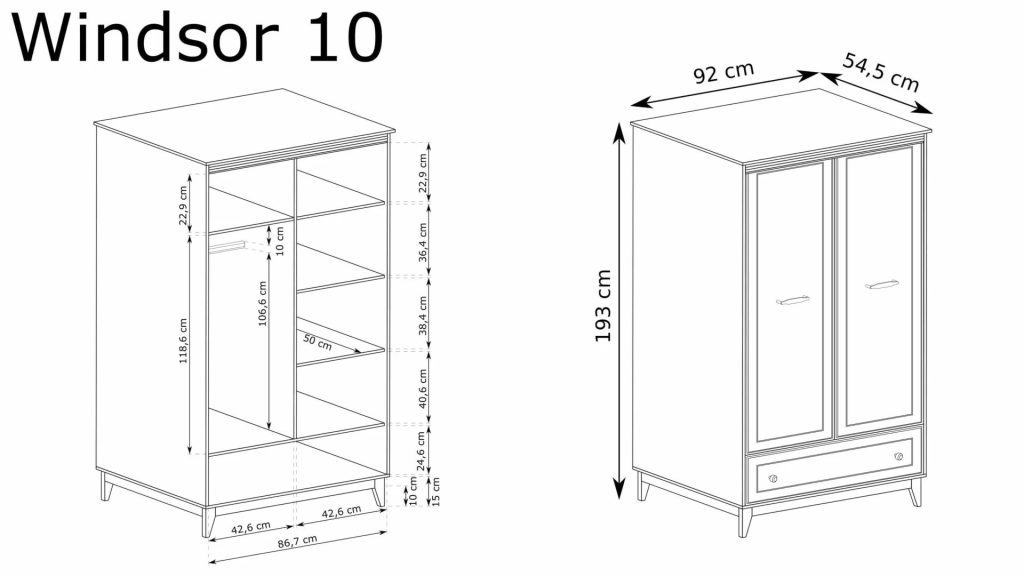 Windsor 10

22,9 cm
10 cm
118,6 cm
106,6 cm
50 cm
22,9 cm
36,4 cm
38,4 cm
40,6 cm
24,6 cm
10 cm
15 cm
42,6 cm
42,6 cm
86,7 cm

92 cm
54,5 cm
193 cm